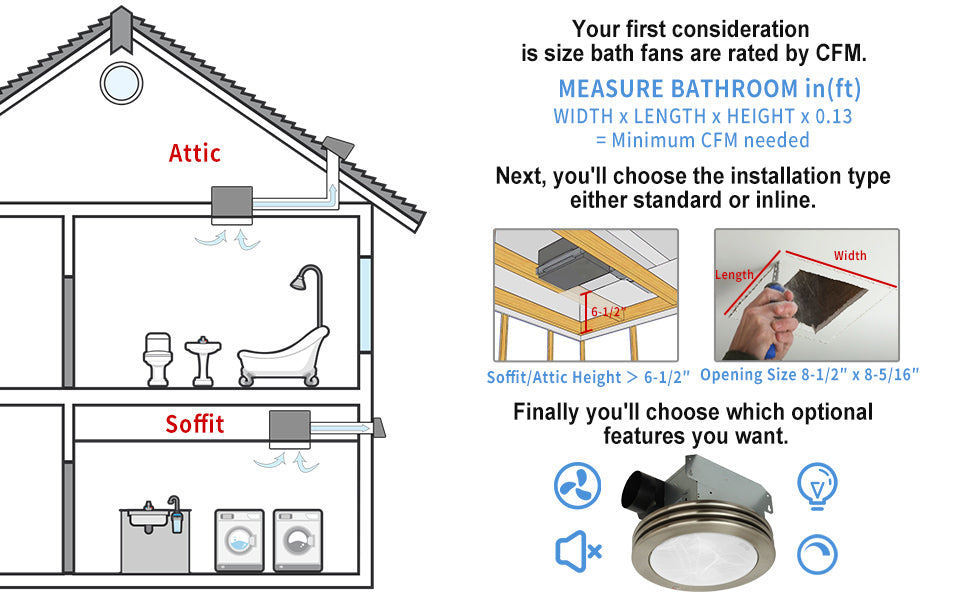 Attic

Soffit

Your first consideration is size bath fans are rated by CFM.

MEASURE BATHROOM in(ft)
WIDTH x LENGTH x HEIGHT x 0.13
= Minimum CFM needed

Next, you'll choose the installation type either standard or inline.

6-1/2"

Length

Width

Soffit/Attic Height > 6-1/2"

Opening Size 8-1/2" x 8-5/16"

Finally you'll choose which optional features you want.