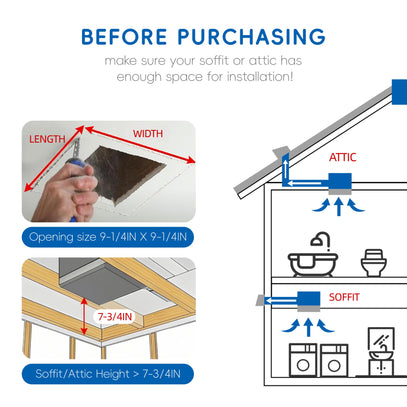 BEFORE PURCHASING

make sure your soffit or attic has enough space for installation!

LENGTH

WIDTH

Opening size 9-1/4IN X 9-1/4IN

7-3/4IN

Soffit/Attic Height > 7-3/4IN

ATTIC

SOFFIT