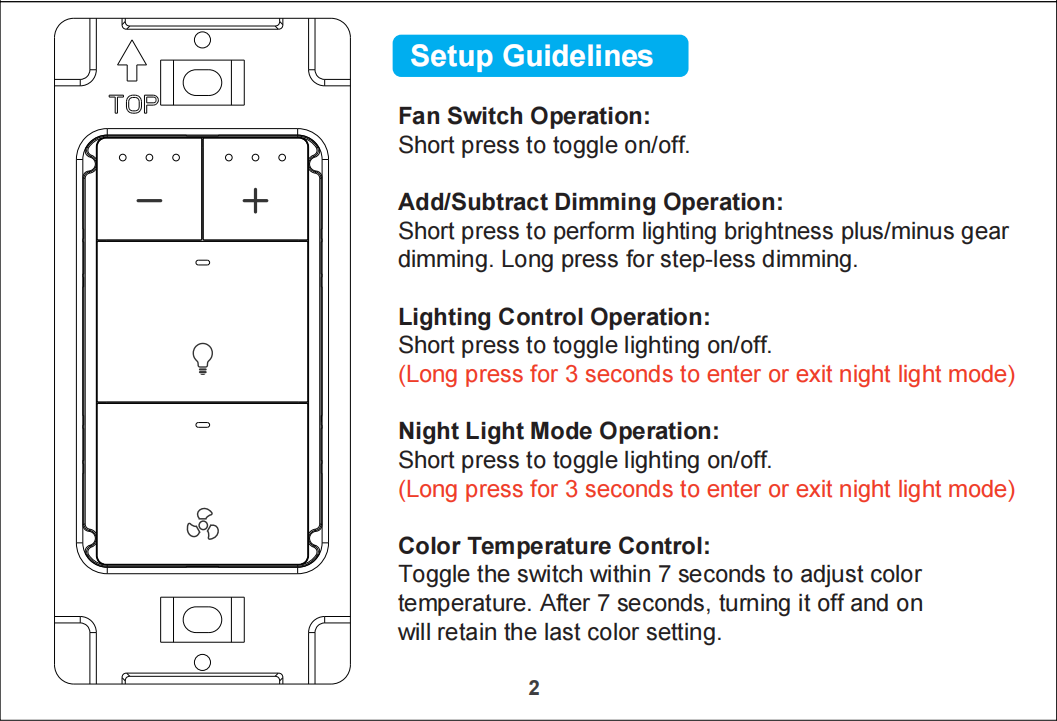 TOP

−

+

Setup Guidelines

Fan Switch Operation:
Short press to toggle on/off.

Add/Subtract Dimming Operation:
Short press to perform lighting brightness plus/minus gear dimming. Long press for step-less dimming.

Lighting Control Operation:
Short press to toggle lighting on/off.
(Long press for 3 seconds to enter or exit night light mode)

Night Light Mode Operation:
Short press to toggle lighting on/off.
(Long press for 3 seconds to enter or exit night light mode)

Color Temperature Control:
Toggle the switch within 7 seconds to adjust color temperature. After 7 seconds, turning it off and on will retain the last color setting.

2