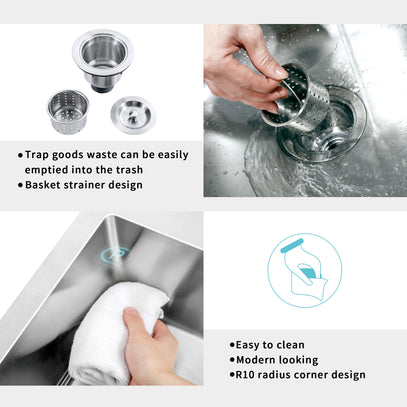 • Trap goods waste can be easily emptied into the trash
• Basket strainer design

R

• Easy to clean
• Modern looking
• R10 radius corner design