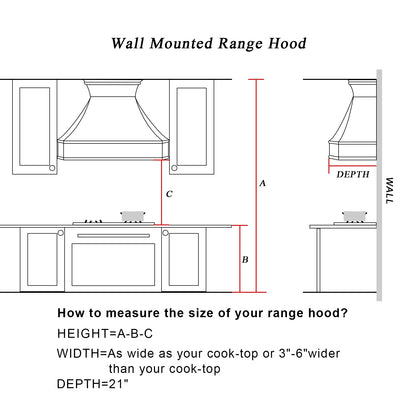 Wall Mounted Range Hood

C

A

B

DEPTH

WALL

How to measure the size of your range hood?

HEIGHT=A-B-C

WIDTH=As wide as your cook-top or 3"-6"wider than your cook-top

DEPTH=21"