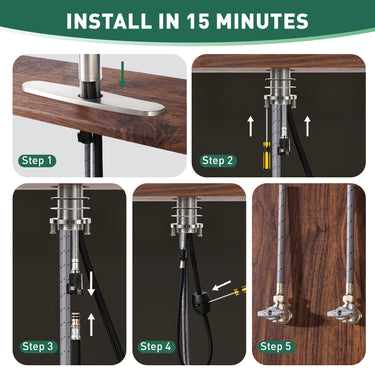 INSTALL IN 15 MINUTES

Step 1

Step 2

Step 3

Step 4

Step 5