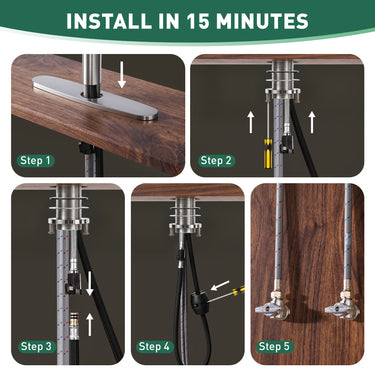 INSTALL IN 15 MINUTES

Step 1

Step 2

Step 3

Step 4

Step 5