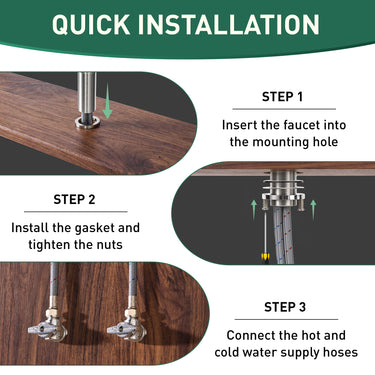 QUICK INSTALLATION

STEP 1

Insert the faucet into the mounting hole

STEP 2

Install the gasket and tighten the nuts

STEP 3

Connect the hot and cold water supply hoses