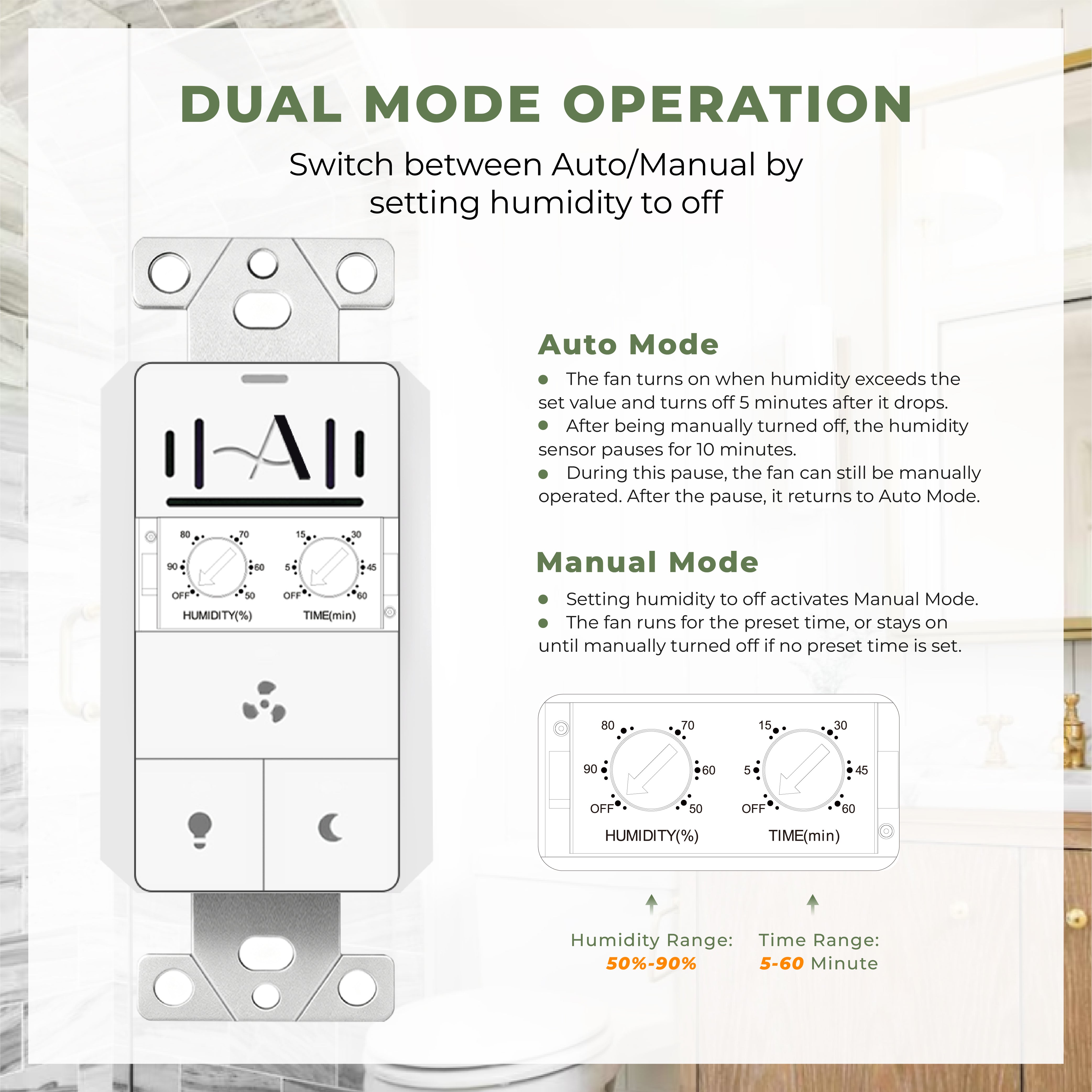 DUAL MODE OPERATION

Switch between Auto/Manual by setting humidity to off

A

80 70 90 60 OFF 50 HUMIDITY(%)
15 30 5 45 OFF 60 TIME(min)

Auto Mode

● The fan turns on when humidity exceeds the set value and turns off 5 minutes after it drops.
● After being manually turned off, the humidity sensor pauses for 10 minutes.
● During this pause, the fan can still be manually operated. After the pause, it returns to Auto Mode.

Manual Mode

● Setting humidity to off activates Manual Mode.
● The fan runs for the preset time, or stays on until manually turned off if no preset time is set.

80 70 90 60 OFF 50 HUMIDITY(%)
15 30 5 45 OFF 60 TIME(min)

Humidity Range: 50%-90%

Time Range: 5-60 Minute