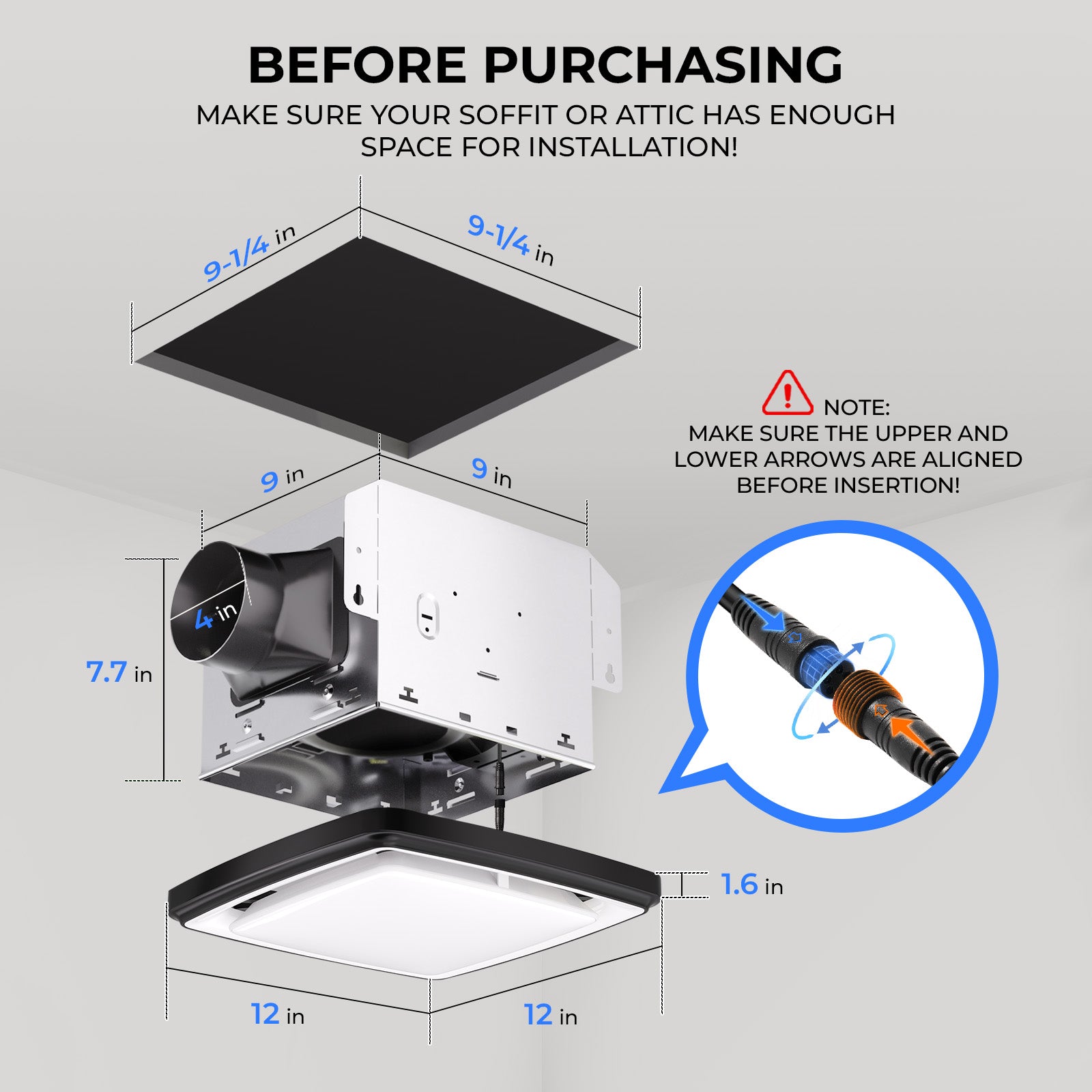 BEFORE PURCHASING
MAKE SURE YOUR SOFFIT OR ATTIC HAS ENOUGH SPACE FOR INSTALLATION!

9-1/4 in
9-1/4 in

NOTE:
MAKE SURE THE UPPER AND LOWER ARROWS ARE ALIGNED BEFORE INSERTION!

9 in
9 in
4 in
7.7 in
1.6 in
12 in
12 in