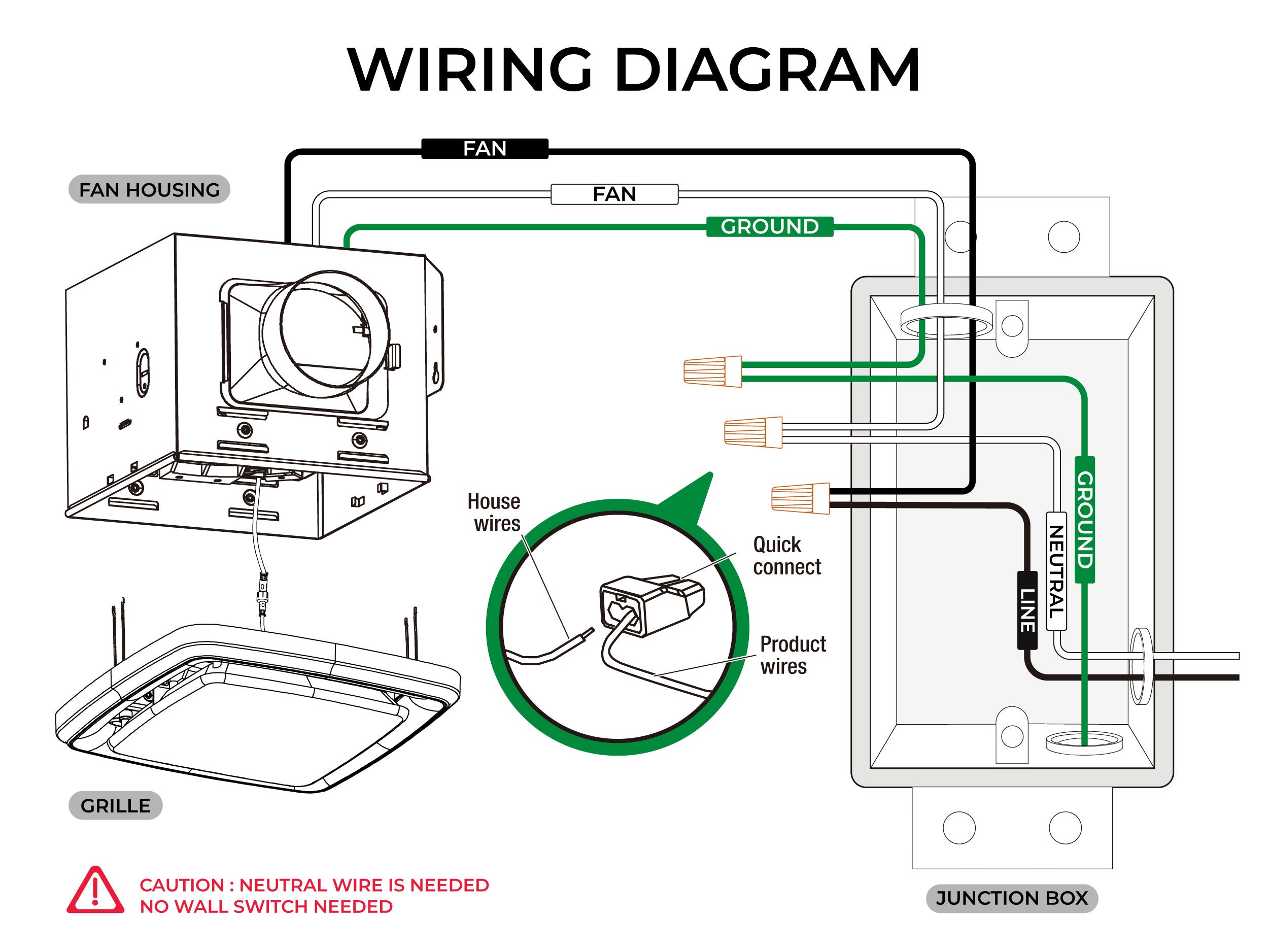 WIRING DIAGRAM

FAN

FAN HOUSING

FAN

GROUND

House wires

Quick connect

Product wires

GROUND

NEUTRAL

LINE

GRILLE

CAUTION : NEUTRAL WIRE IS NEEDED
NO WALL SWITCH NEEDED

JUNCTION BOX