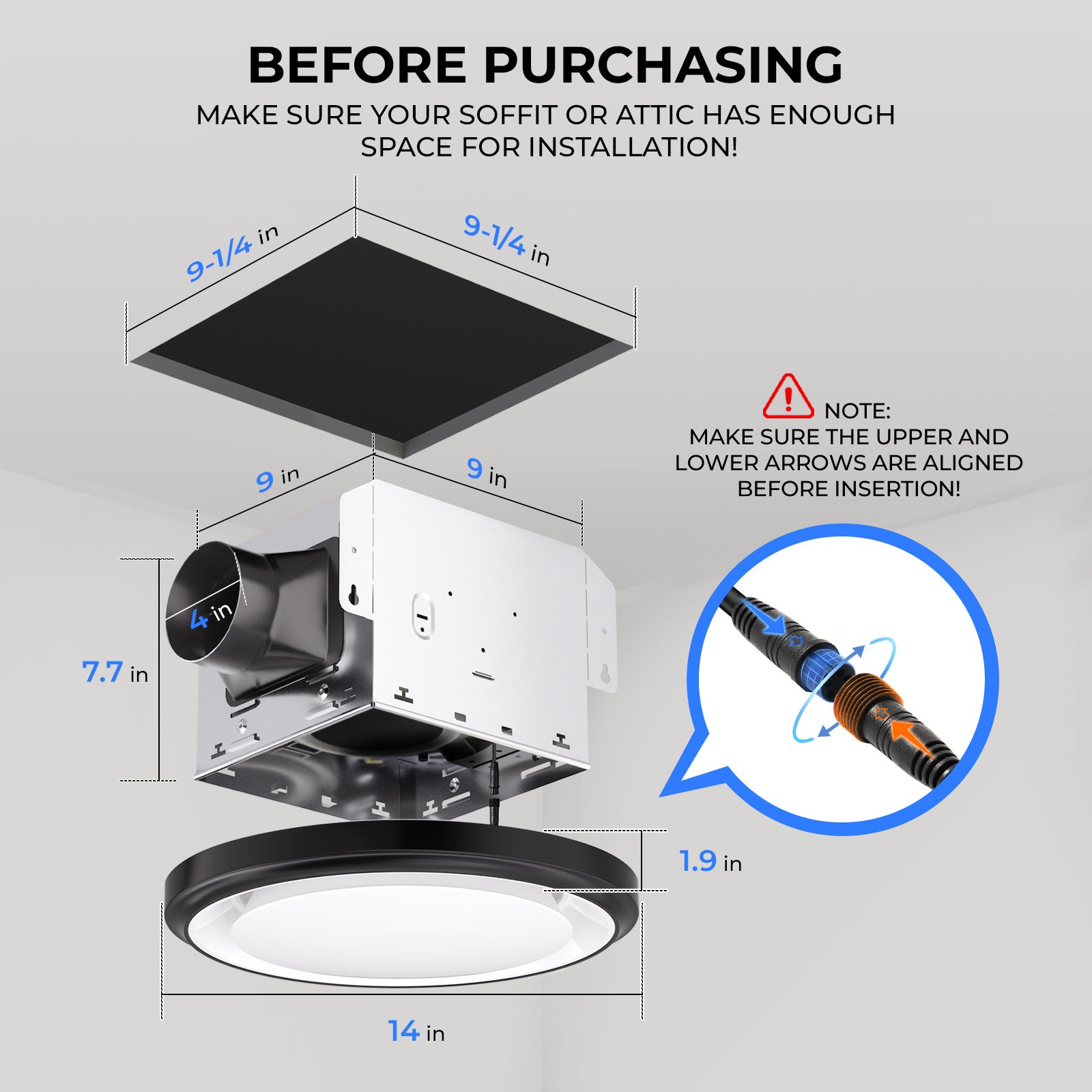 BEFORE PURCHASING

MAKE SURE YOUR SOFFIT OR ATTIC HAS ENOUGH SPACE FOR INSTALLATION!

9-1/4 in

9-1/4 in

NOTE:
MAKE SURE THE UPPER AND LOWER ARROWS ARE ALIGNED BEFORE INSERTION!

9 in

9 in

4 in

7.7 in

1.9 in

14 in