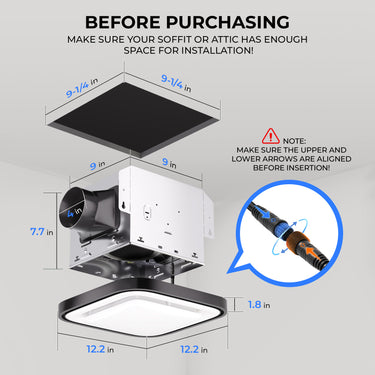 BEFORE PURCHASING
MAKE SURE YOUR SOFFIT OR ATTIC HAS ENOUGH SPACE FOR INSTALLATION!

9-1/4 in
9-1/4 in

NOTE:
MAKE SURE THE UPPER AND LOWER ARROWS ARE ALIGNED BEFORE INSERTION!

9 in
9 in
4 in
7.7 in
1.8 in
12.2 in
12.2 in