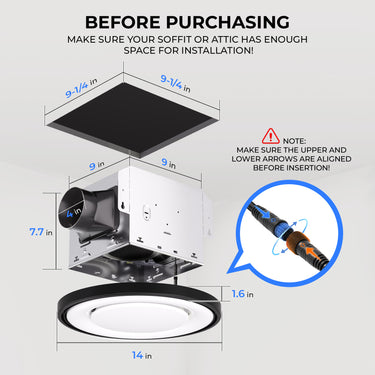 BEFORE PURCHASING

MAKE SURE YOUR SOFFIT OR ATTIC HAS ENOUGH SPACE FOR INSTALLATION!

9-1/4 in

9-1/4 in

NOTE:
MAKE SURE THE UPPER AND LOWER ARROWS ARE ALIGNED BEFORE INSERTION!

9 in

9 in

4 in

7.7 in

1.6 in

14 in