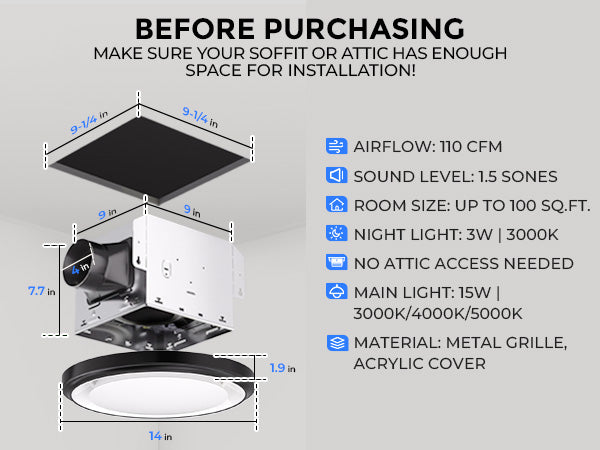 BEFORE PURCHASING
MAKE SURE YOUR SOFFIT OR ATTIC HAS ENOUGH SPACE FOR INSTALLATION!

9-1/4 in
9-1/4 in
9 in
9 in
4 in
7.7 in
1.9 in
14 in

AIRFLOW: 110 CFM
SOUND LEVEL: 1.5 SONES
ROOM SIZE: UP TO 100 SQ.FT.
NIGHT LIGHT: 3W | 3000K
NO ATTIC ACCESS NEEDED
MAIN LIGHT: 15W | 3000K/4000K/5000K
MATERIAL: METAL GRILLE, ACRYLIC COVER