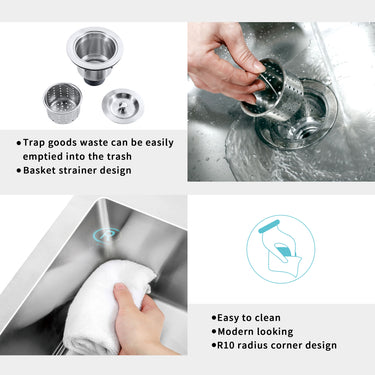 •Trap goods waste can be easily emptied into the trash
•Basket strainer design

R

•Easy to clean
•Modern looking
•R10 radius corner design