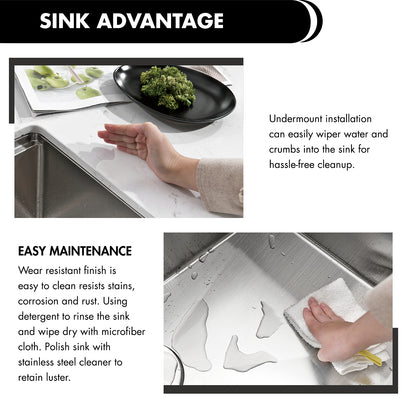 SINK ADVANTAGE

Undermount installation can easily wiper water and crumbs into the sink for hassle-free cleanup.

EASY MAINTENANCE

Wear resistant finish is easy to clean resists stains, corrosion and rust. Using detergent to rinse the sink and wipe dry with microfiber cloth. Polish sink with stainless steel cleaner to retain luster.